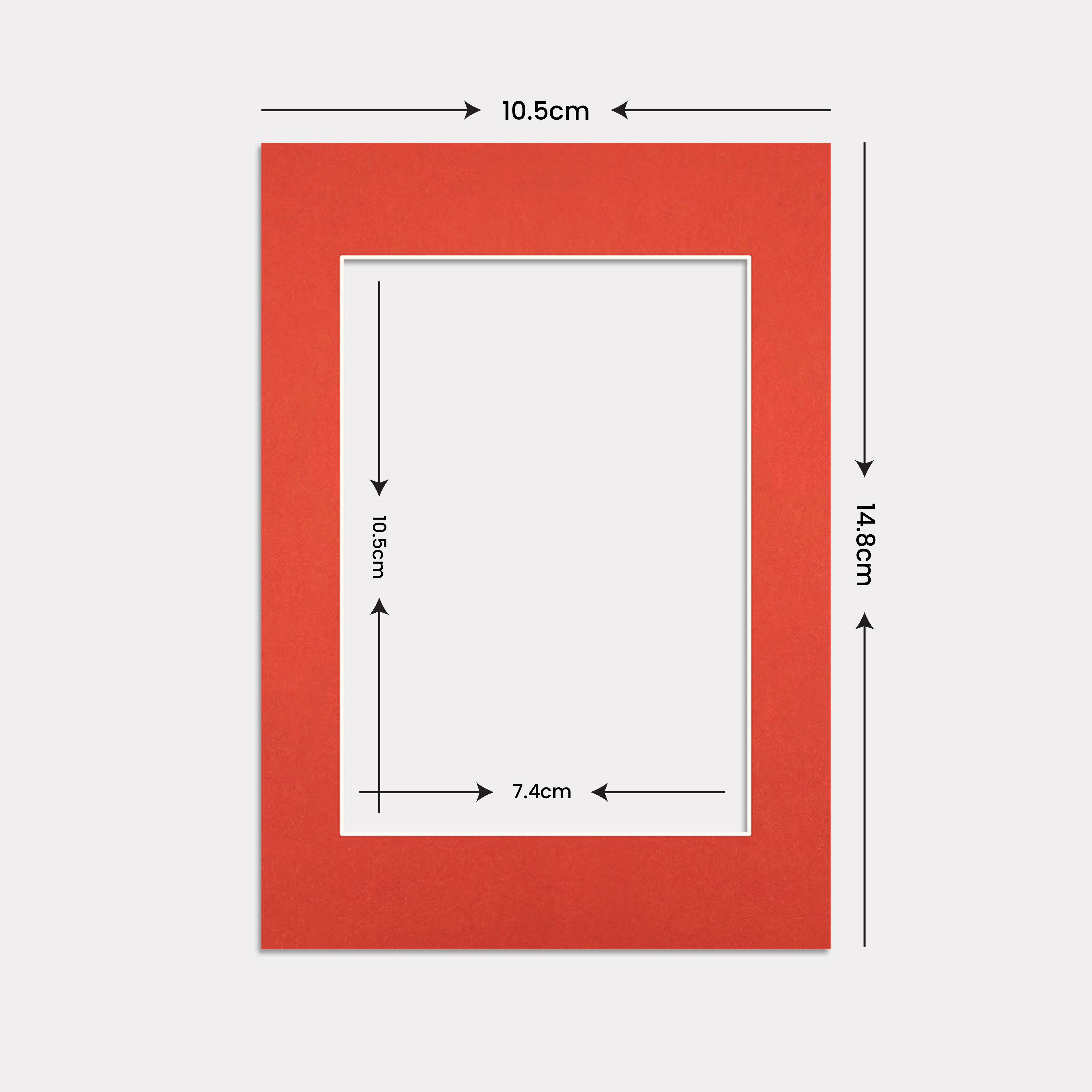 10.5cm

14.8cm

10.5cm

7.4cm